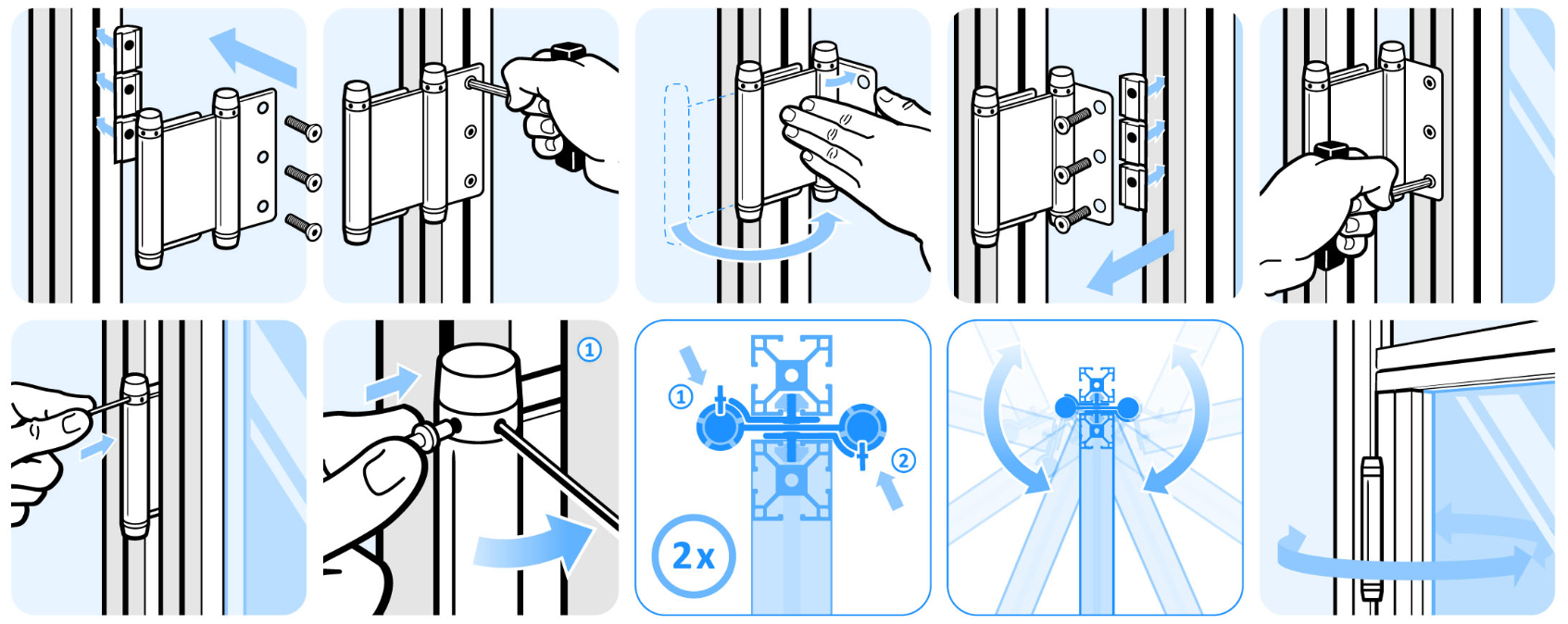 ①

①

②

2x